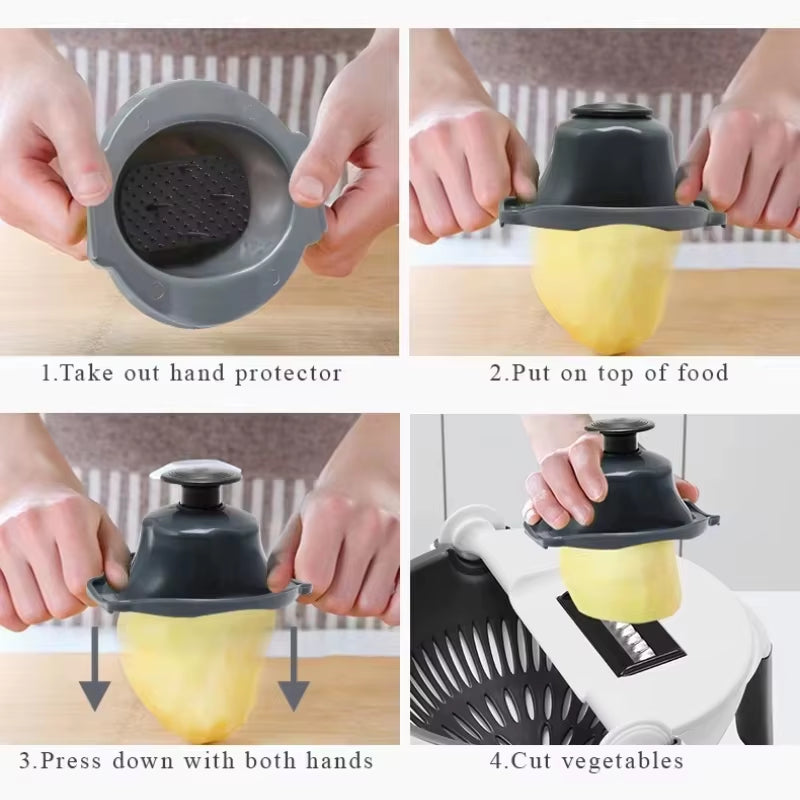 1.Take out hand protector

2.Put on top of food

3.Press down with both hands

4.Cut vegetables