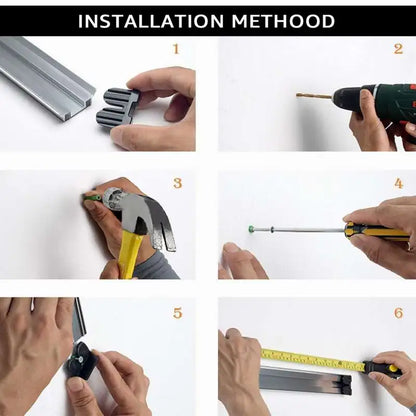 INSTALLATION METHOD

1

2

3

4

5

6